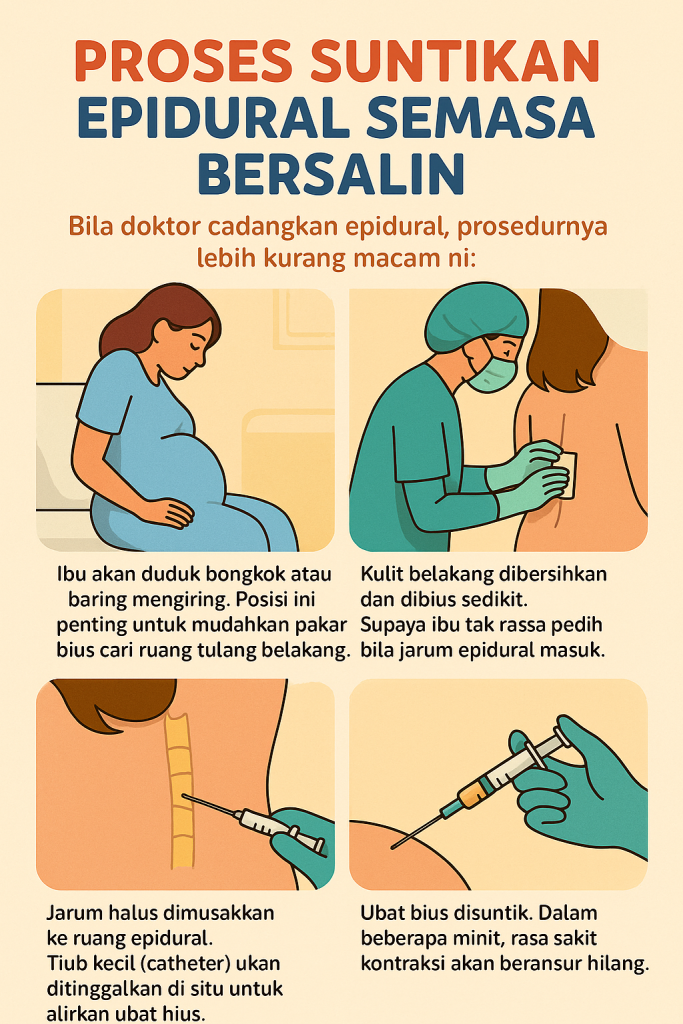 PROSES SUNTIKAN EPIDURAL SEMASA BERSALIN

Bila doktor cadangkan epidural, prosedurnya lebih kurang macam ni:

Ibu akan duduk bongkok atau baring mengiring. Posisi ini penting untuk mudahkan pakar bius cari ruang tulang belakang.

Kulit belakang dibersihkan dan dibius sedikit. Supaya ibu tak rassa pedih bila jarum epidural masuk.

Jarum halus dimusakkan ke ruang epidural. Tiub kecil (catheter) ukan ditinggalkan di situ untuk alirkan ubat hius.

Ubat bius disuntik. Dalam beberapa minit, rasa sakit kontraksi akan beransur hilang.